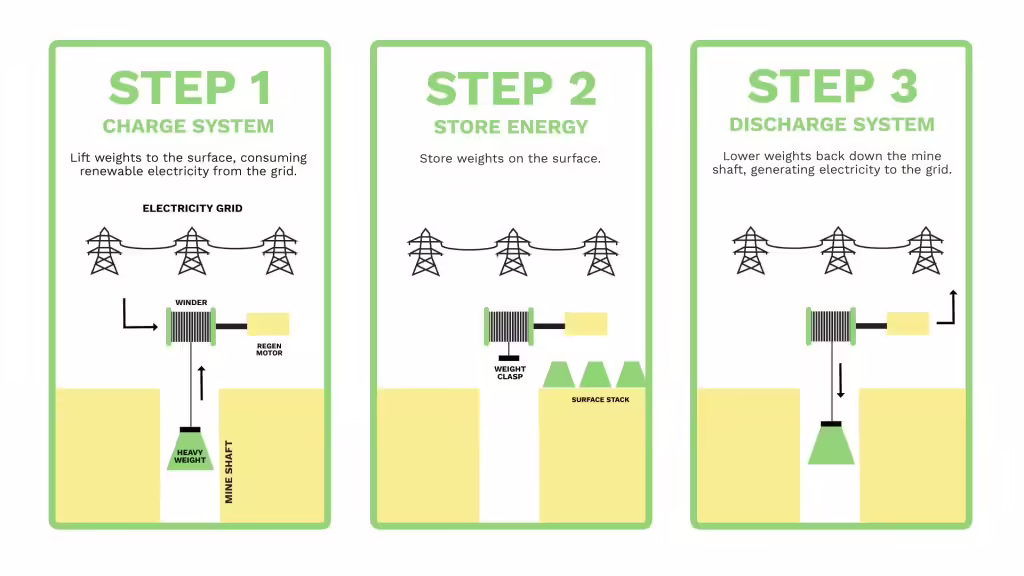 STEP 1
CHARGE SYSTEM

Lift weights to the surface, consuming renewable electricity from the grid.

ELECTRICITY GRID

WINDER

REGEN MOTOR

HEAVY WEIGHT

MINE SHAFT

STEP 2
STORE ENERGY

Store weights on the surface.

WEIGHT CLASP

SURFACE STACK

STEP 3
DISCHARGE SYSTEM

Lower weights back down the mine shaft, generating electricity to the grid.